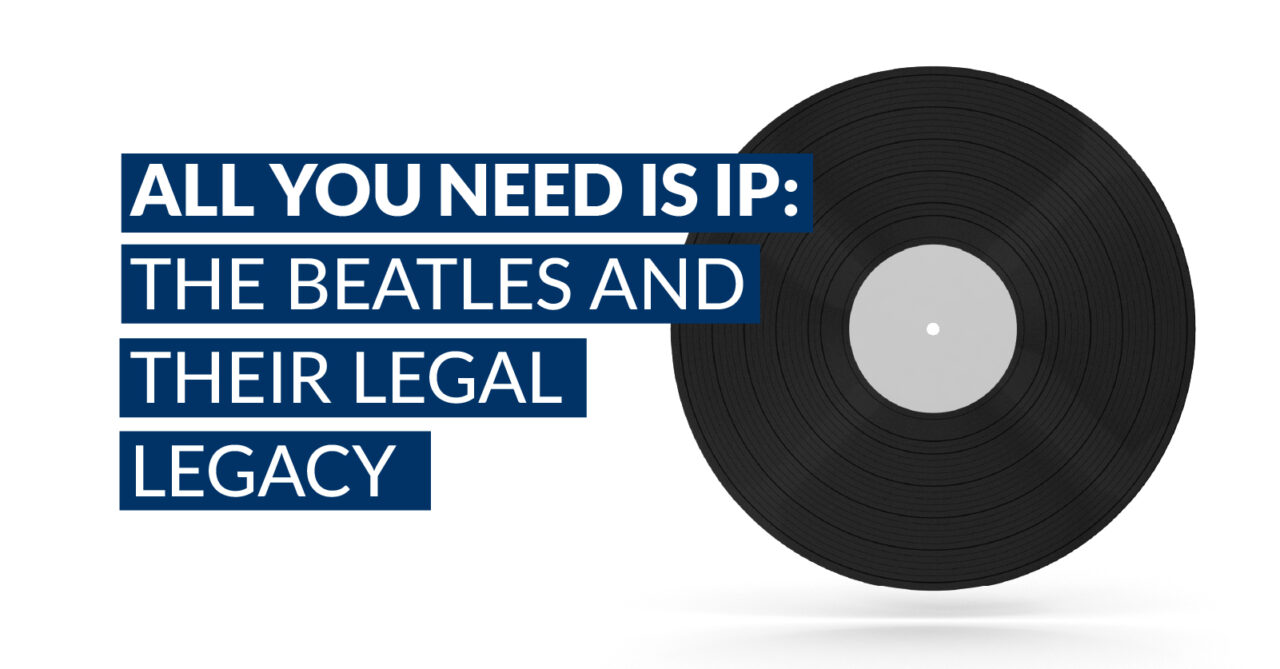 ALL YOU NEED IS IP:
THE BEATLES AND THEIR LEGAL LEGACY