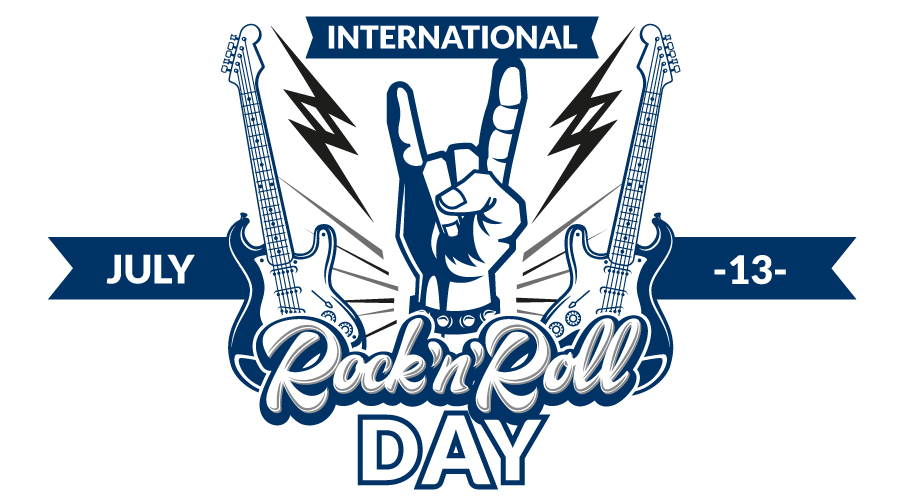 INTERNATIONAL

JULY

-13-

Rock'n'Roll

DAY