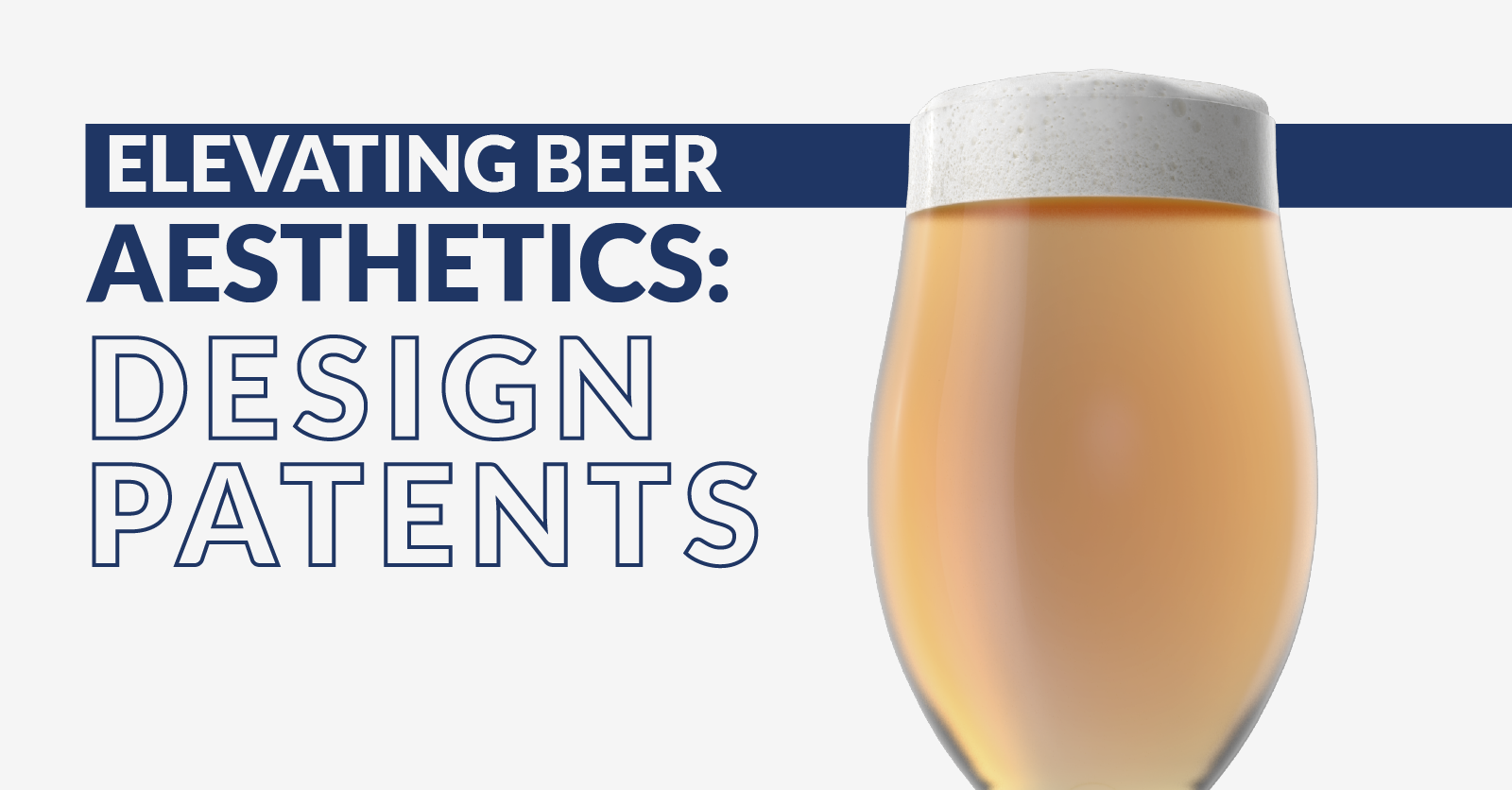 ELEVATING BEER AESTHETICS: DESIGN PATENTS