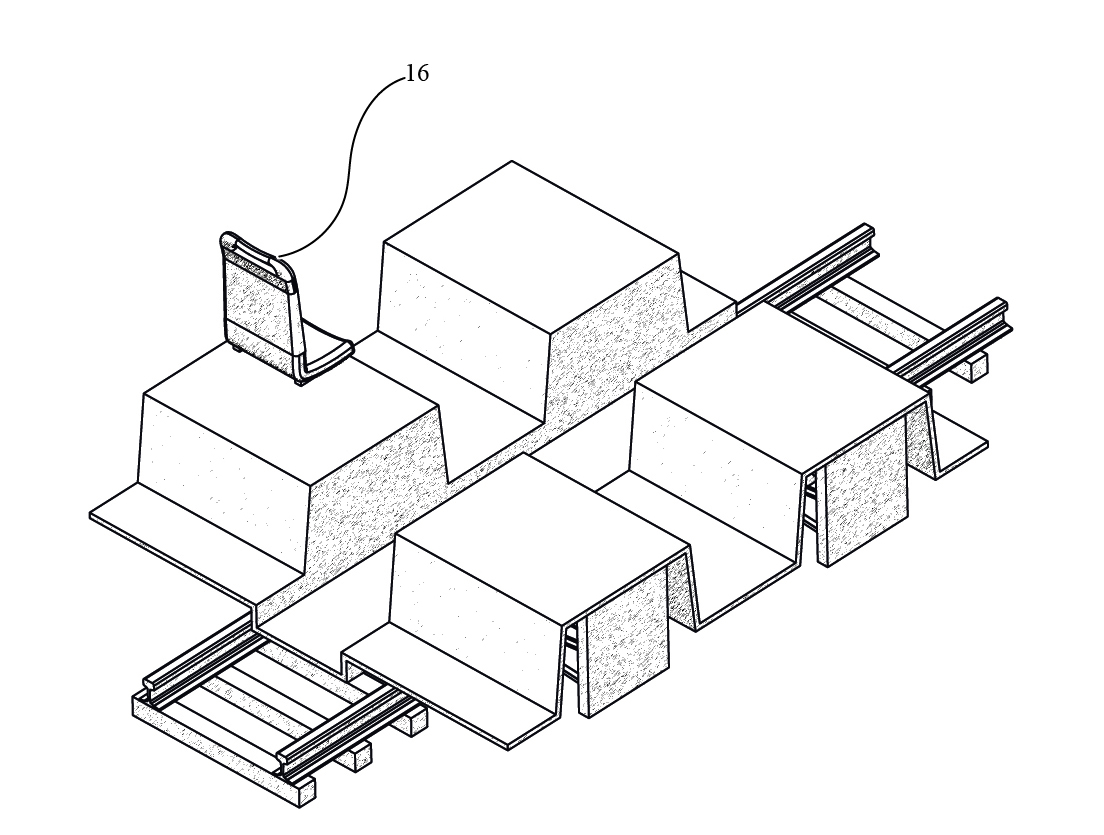 16